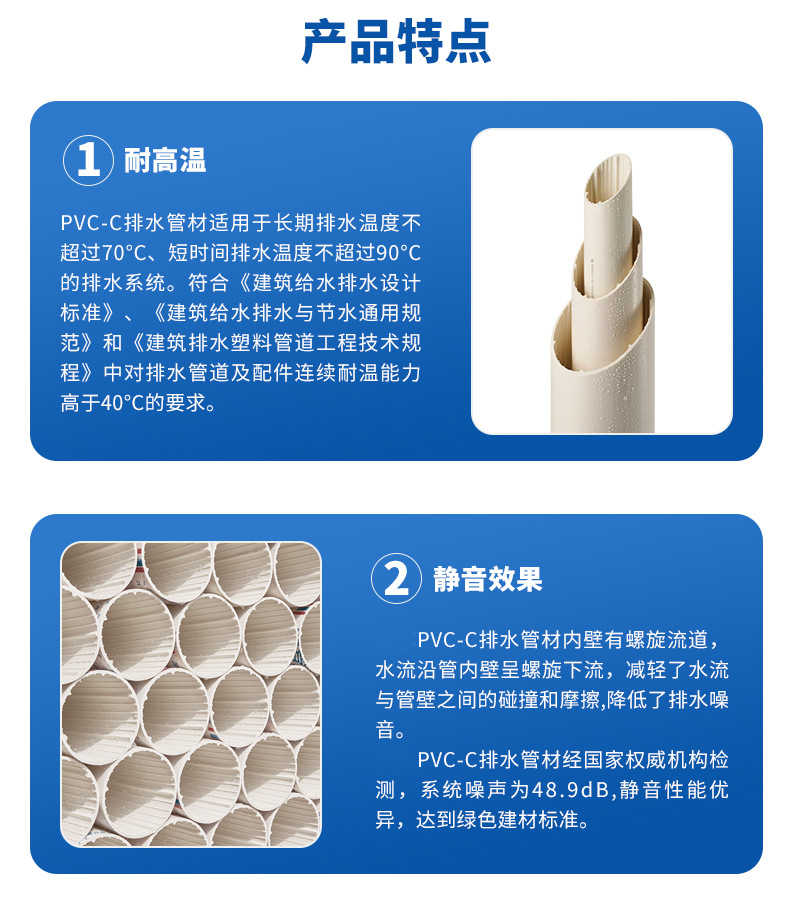 产品特点

1 耐高温

PVC-C排水管材适用于长期排水温度不超过70°C、短时间排水温度不超过90°C的排水系统。符合《建筑给水排水设计标准》、《建筑给水排水与节水通用规范》和《建筑排水塑料管道工程技术规程》中对排水管道及配件连续耐温能力高于40°C的要求。

2 静音效果

PVC-C排水管材内壁有螺旋流道，水流沿管内壁呈螺旋下流，减轻了水流与管壁之间的碰撞和摩擦,降低了排水噪音。

PVC-C排水管材经国家权威机构检测，系统噪声为48.9dB,静音性能优异，达到绿色建材标准。